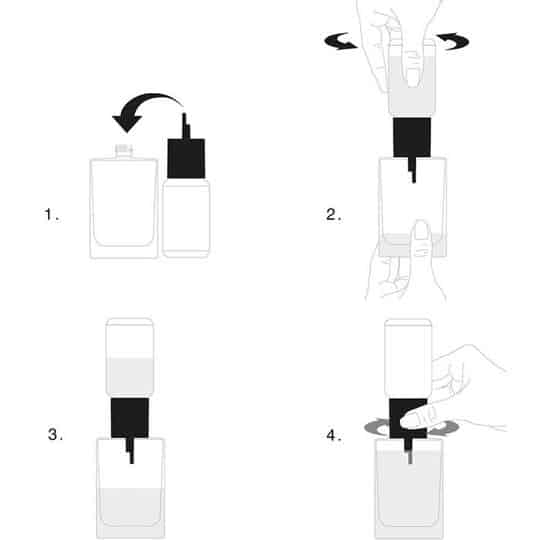 1.

2.

3.

4.